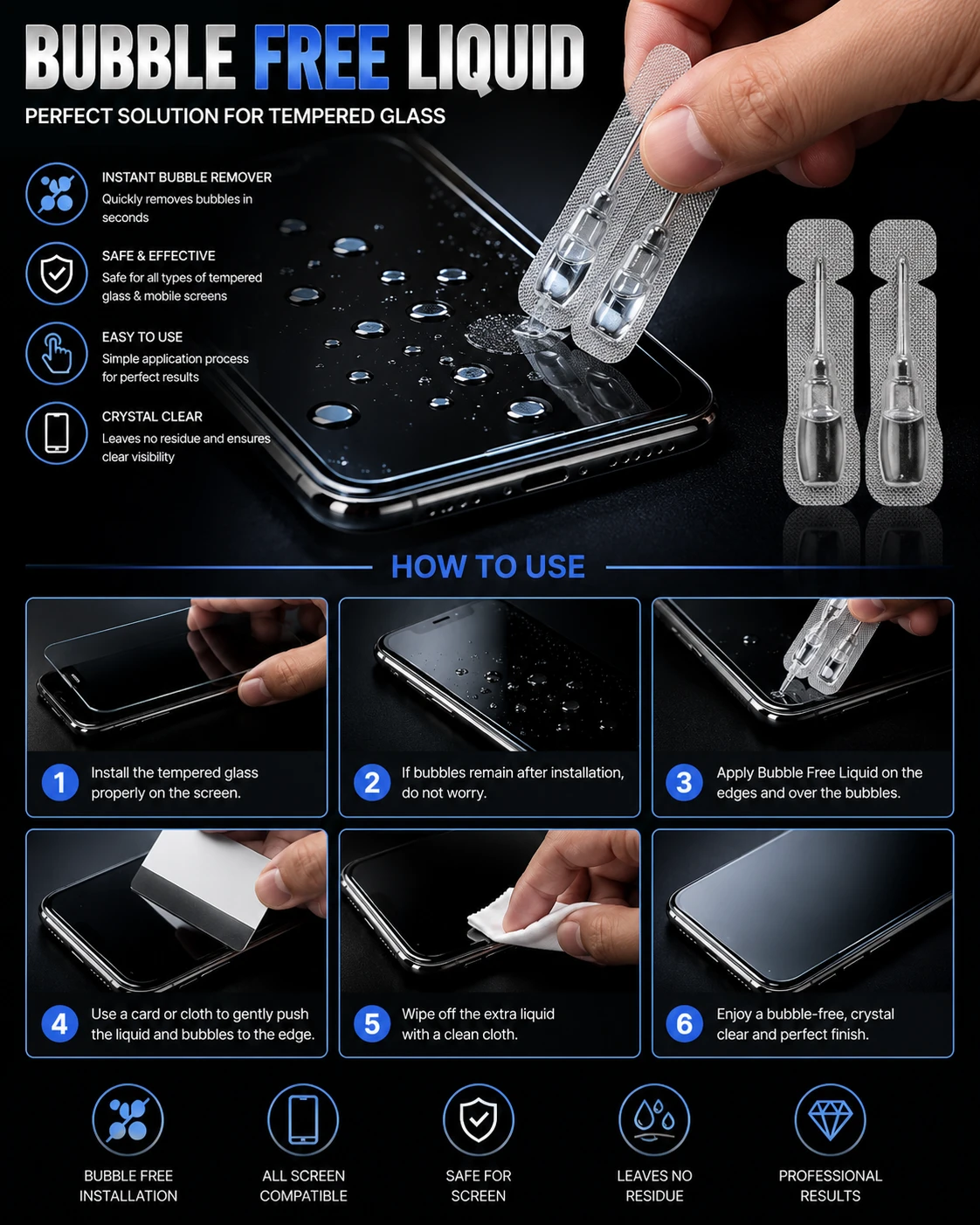 BUBBLE FREE LIQUID
PERFECT SOLUTION FOR TEMPERED GLASS

INSTANT BUBBLE REMOVER
Quickly removes bubbles in seconds

SAFE & EFFECTIVE
Safe for all types of tempered glass & mobile screens

EASY TO USE
Simple application process for perfect results

CRYSTAL CLEAR
Leaves no residue and ensures clear visibility

HOW TO USE

1 Install the tempered glass properly on the screen.

2 If bubbles remain after installation, do not worry.

3 Apply Bubble Free Liquid on the edges and over the bubbles.

4 Use a card or cloth to gently push the liquid and bubbles to the edge.

5 Wipe off the extra liquid with a clean cloth.

6 Enjoy a bubble-free, crystal clear and perfect finish.

BUBBLE FREE INSTALLATION

ALL SCREEN COMPATIBLE

SAFE FOR SCREEN

LEAVES NO RESIDUE

PROFESSIONAL RESULTS